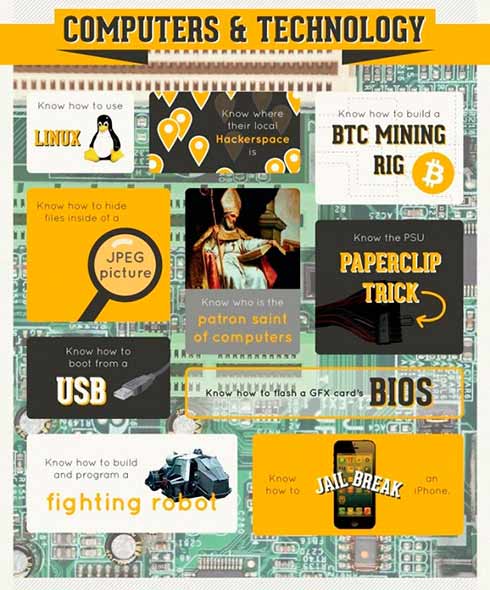 COMPUTERS & TECHNOLOGY

Know how to use LINUX

Know where their local Hackerspace is

Know how to build a BTC MINING RIG

Know how to hide files inside of a JPEG picture

Know who is the patron saint of computers

Know the PSU PAPERCLIP TRICK

Know how to boot from a USB

Know how to flash a GFX card's BIOS

Know how to build and program a fighting robot

Know how to JAIL BREAK an iPhone.