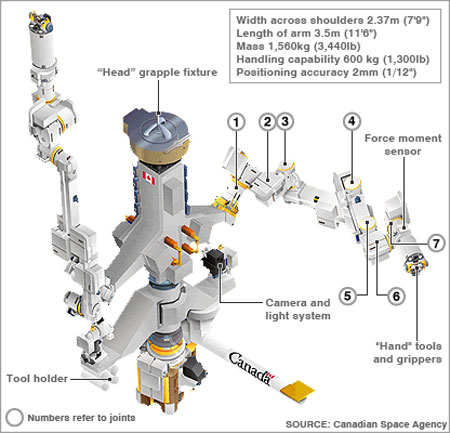 Width across shoulders 2.37m (7'9")
Length of arm 3.5m (11'6")
Mass 1,560kg (3,440lb)
Handling capability 600 kg (1,300lb)
Positioning accuracy 2mm (1/12")

"Head" grapple fixture

1
2
3
4

Force moment sensor

7
5
6

Camera and light system

"Hand" tools and grippers

Canada

Tool holder

Numbers refer to joints

SOURCE: Canadian Space Agency