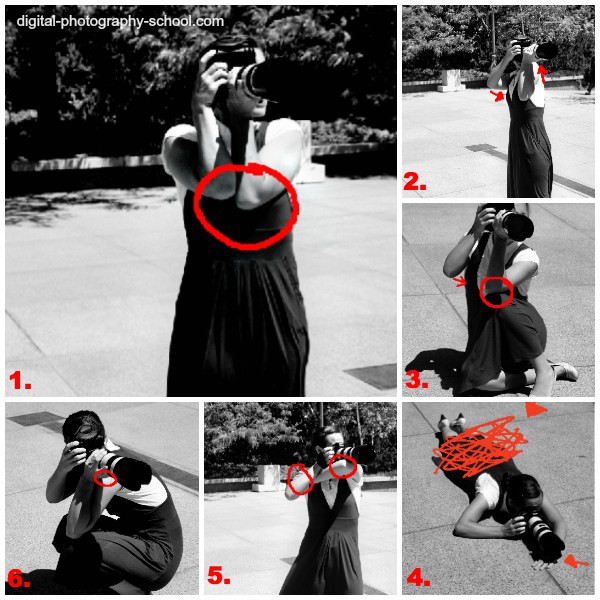 digital-photography-school.com

1.

2.

3.

6.

5.

4.